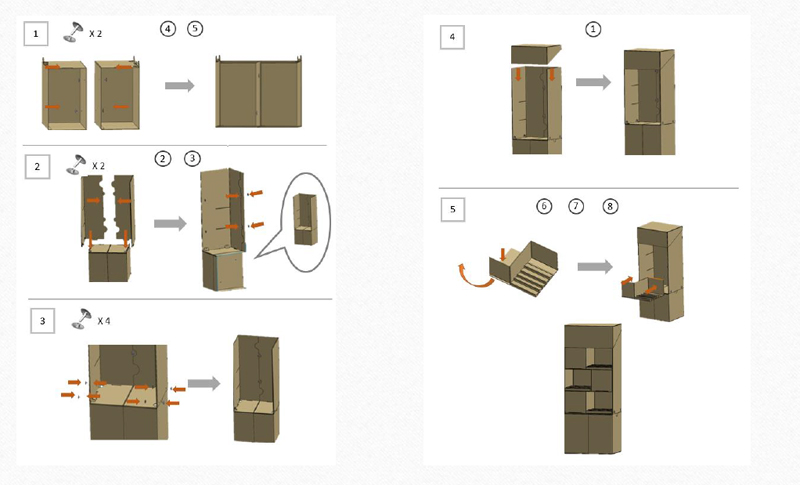 1 X 2 ④ ⑤

2 X 2 ② ③

3 X 4

4 ①

5 ⑥ ⑦ ⑧